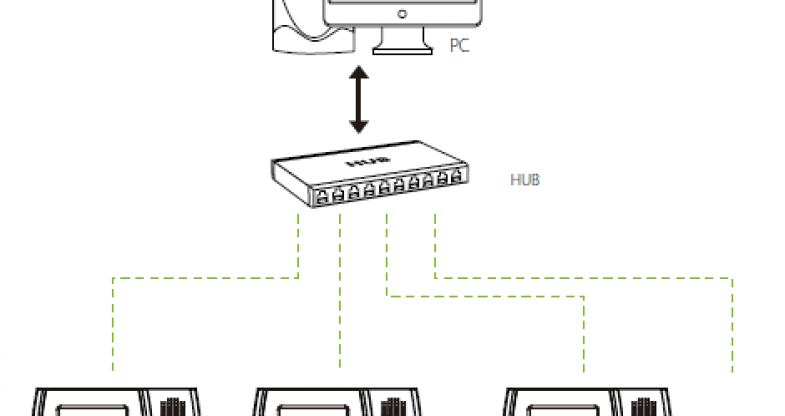 PC

HUB

HUB