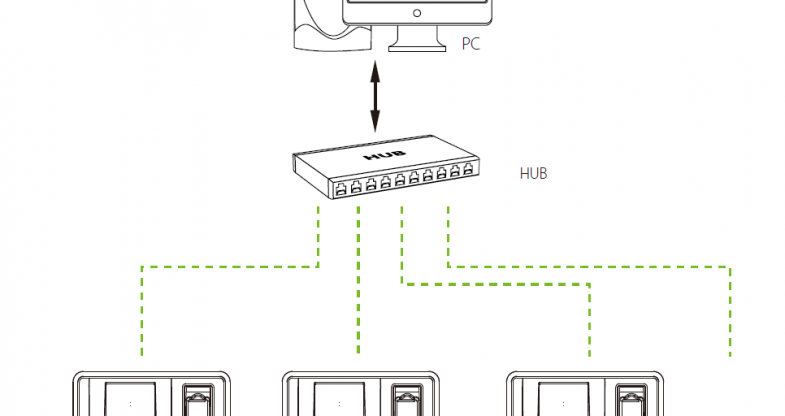 PC

HUB

HUB