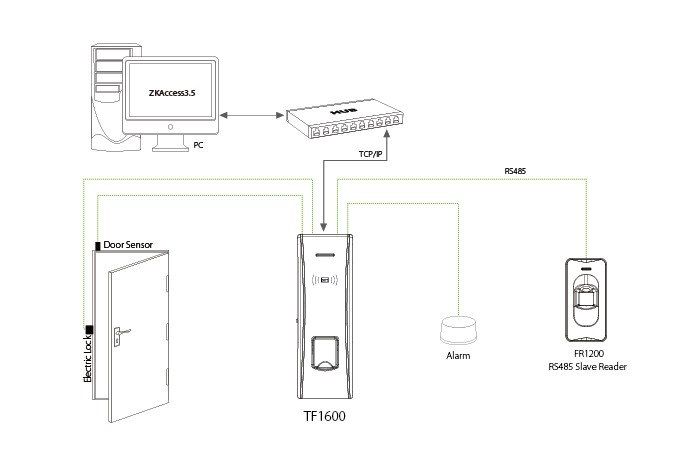 ZKAccess3.5

PC

HUB

TCP/IP

RS485

Door Sensor

Electric Lock

TF1600

Alarm

FR1200
RS485 Slave Reader