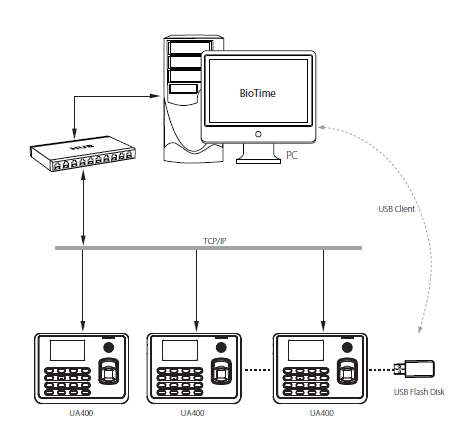 BioTime

HUB

PC

USB Client

TCP/IP

UA400

UA400

UA400

USB Flash Disk